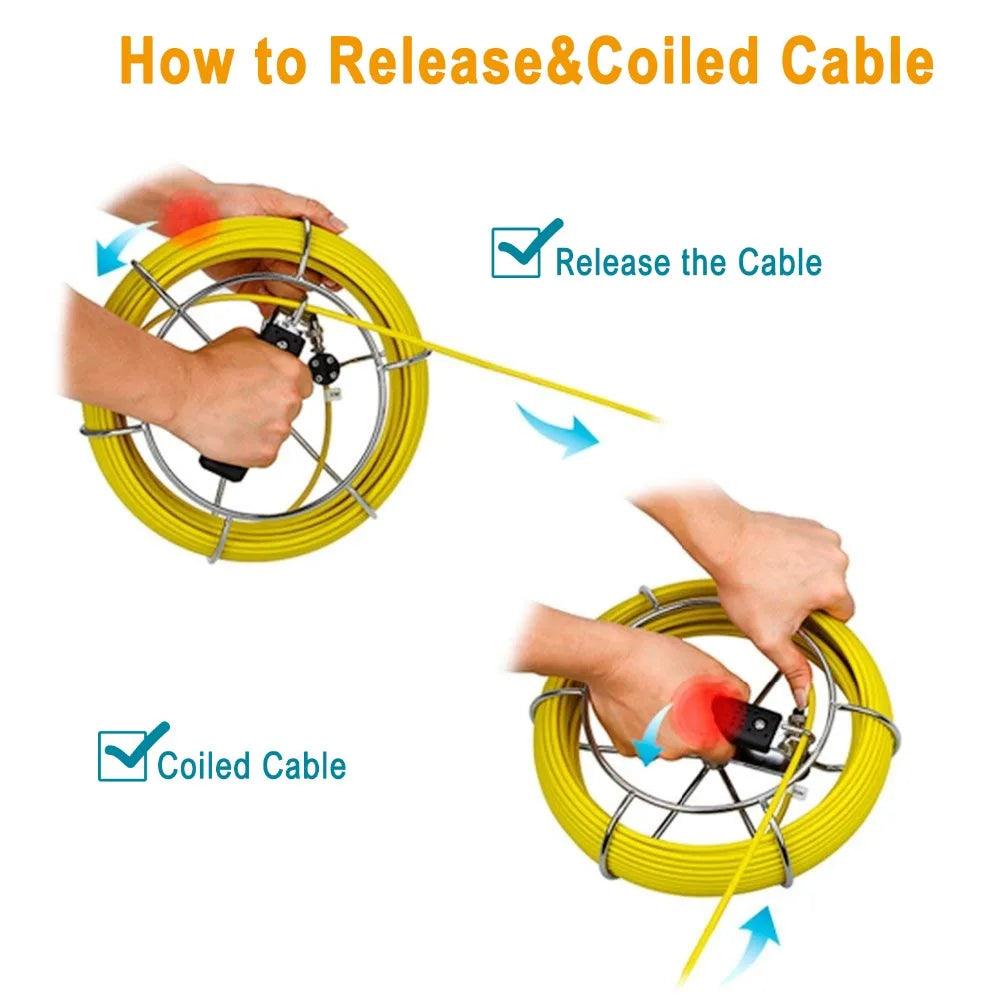 How to Release&Coiled Cable

Release the Cable

Coiled Cable