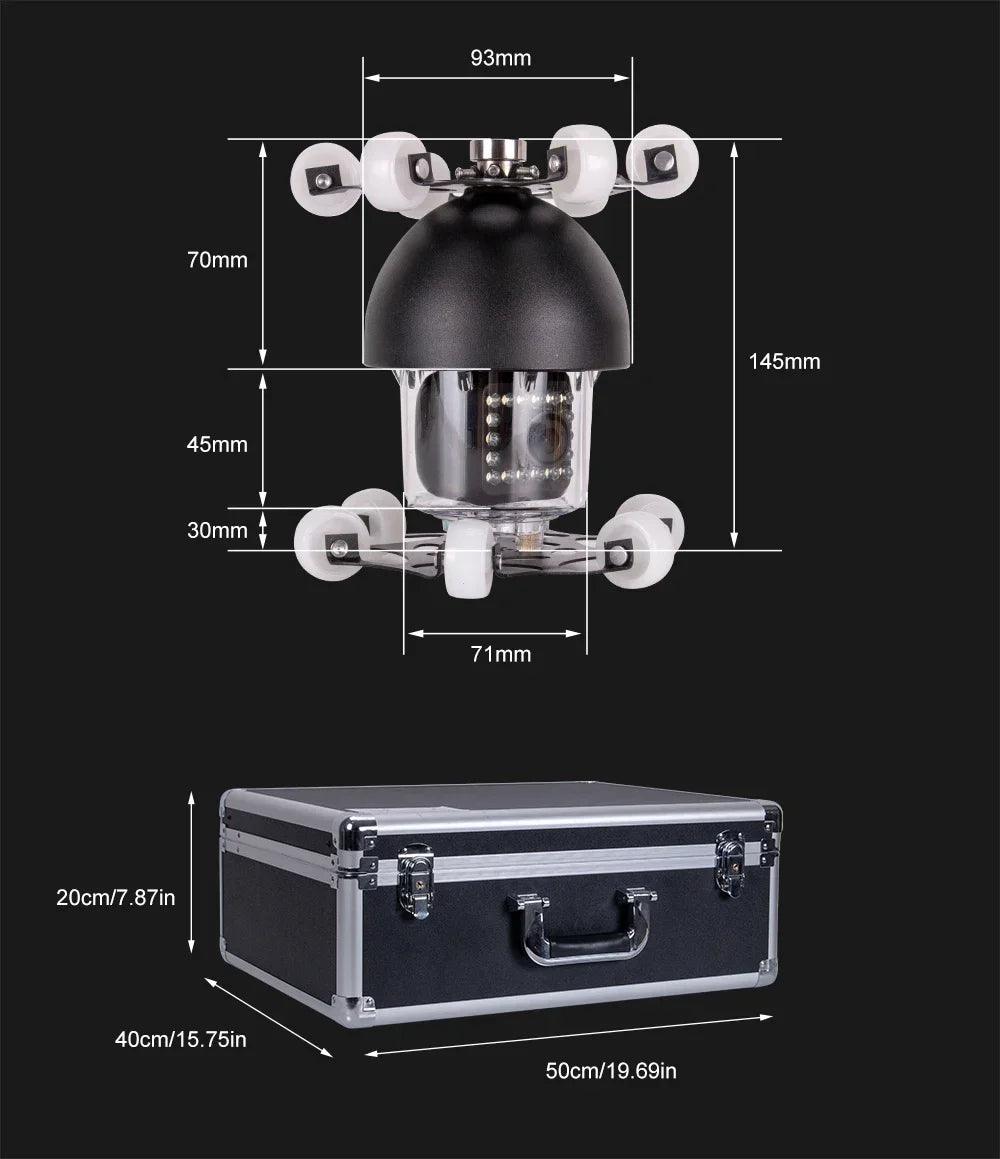 93mm

70mm

145mm

45mm

30mm

71mm

20cm/7.87in

40cm/15.75in

50cm/19.69in